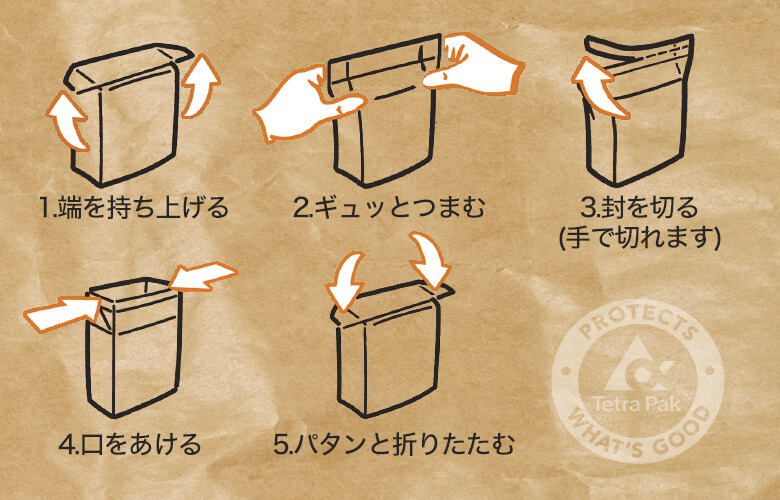 1.端を持ち上げる

2.ギュッとつまむ

3.封を切る
(手で切れます)

4.口をあける

5.パタンと折りたたむ

PROTECTS
Tetra Pak®
WHAT'S GOOD